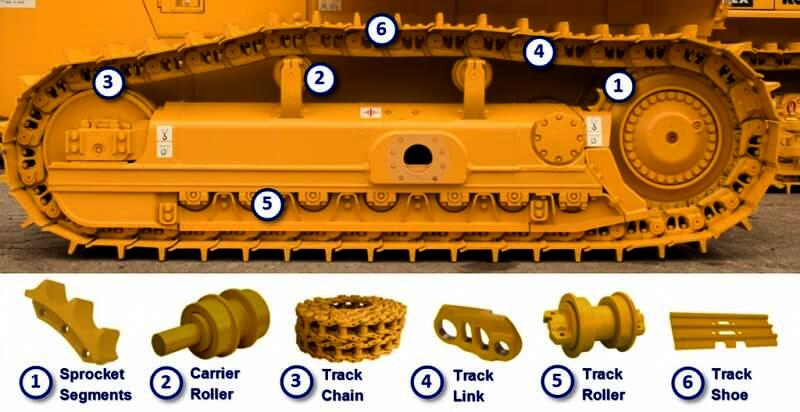 6
4
3
2
1
5

1 Sprocket Segments
2 Carrier Roller
3 Track Chain
4 Track Link
5 Track Roller
6 Track Shoe